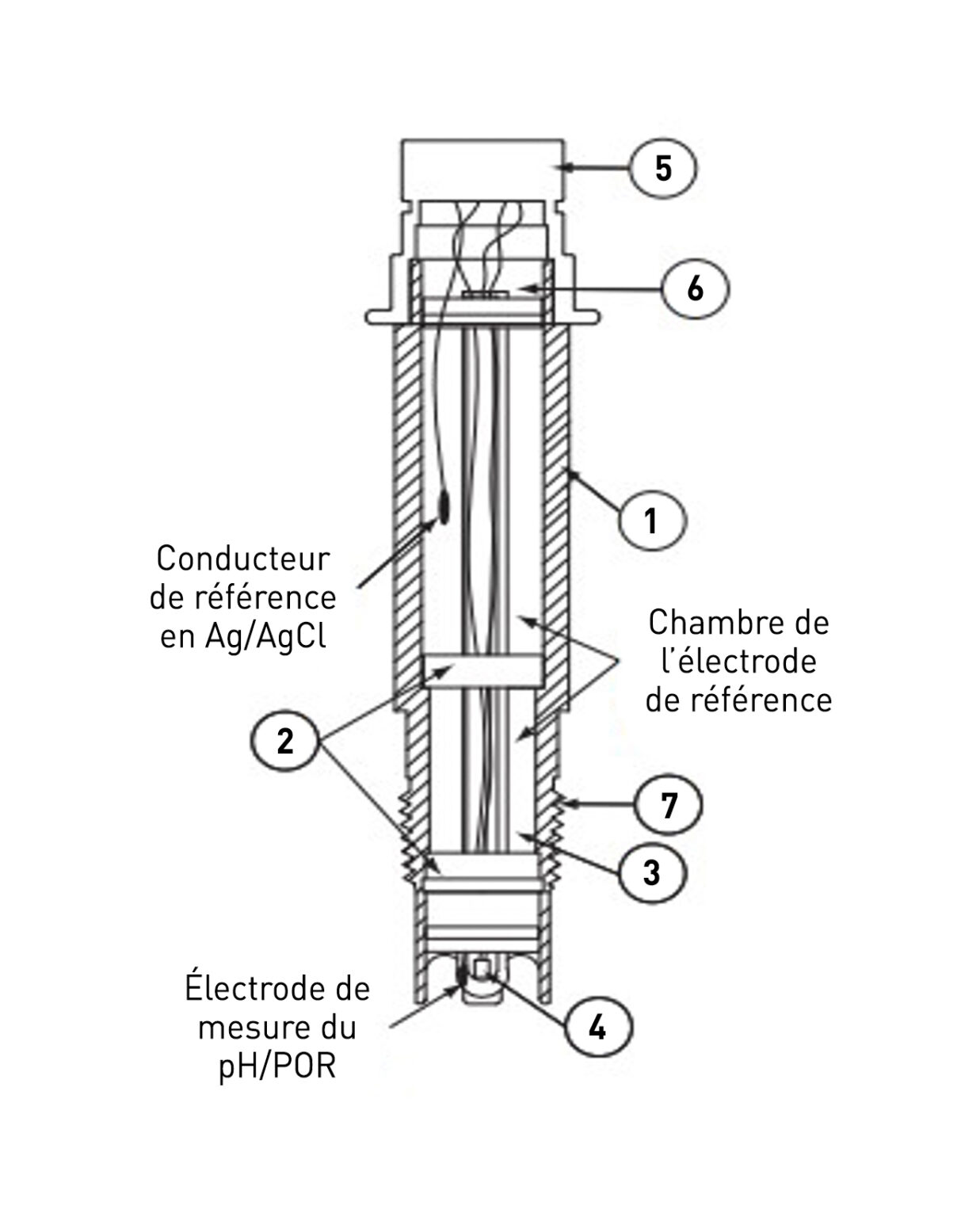 5

6

1

Conducteur de référence en Ag/AgCl

Chambre de l'électrode de référence

2

7

3

Électrode de mesure du pH/POR

4